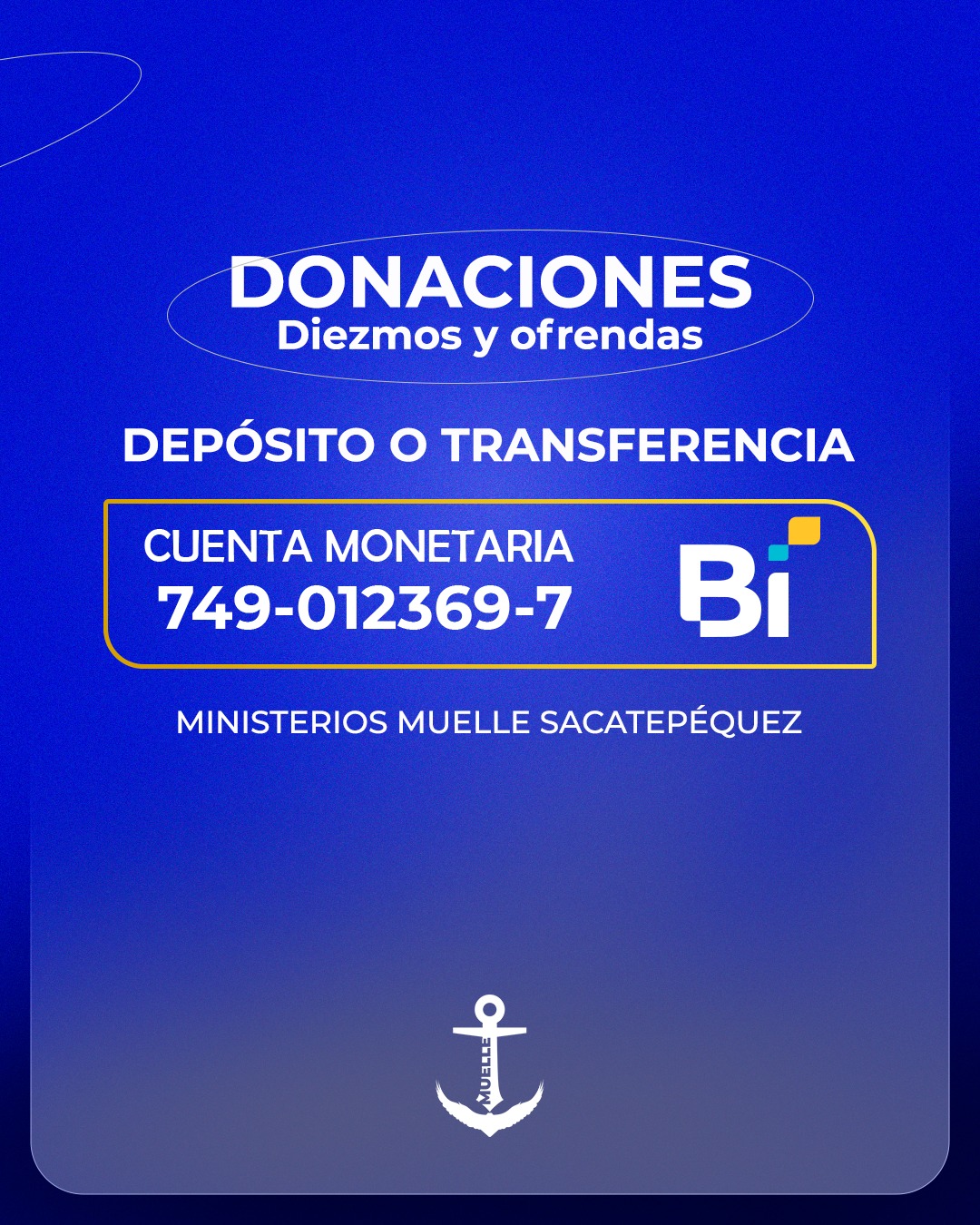 DONACIONES
Diezmos y ofrendas

DEPÓSITO O TRANSFERENCIA

CUENTA MONETARIA
749-012369-7

Bi

MINISTERIOS MUELLE SACATEPÉQUEZ

MUELLE