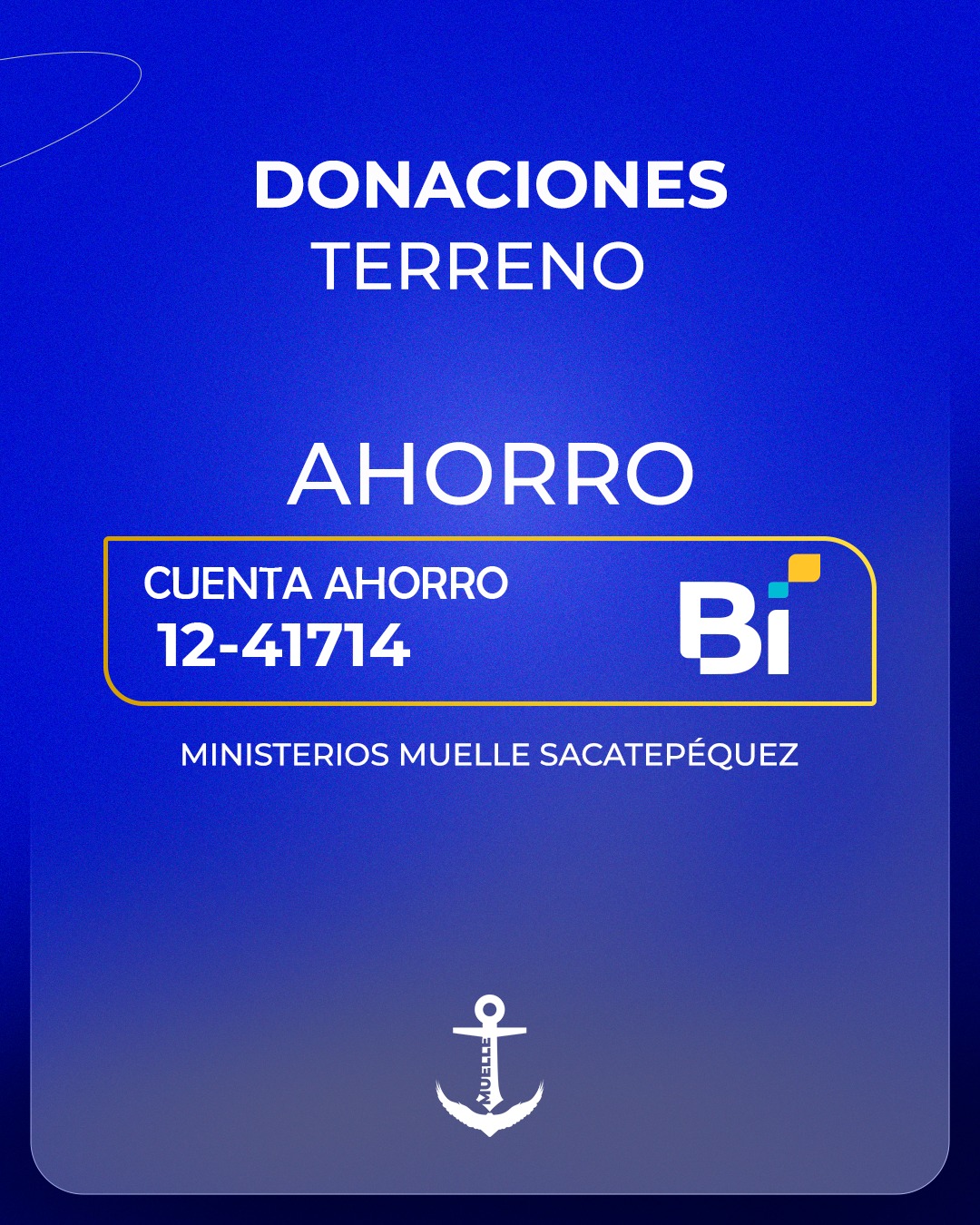 DONACIONES
TERRENO

AHORRO

CUENTA AHORRO
12-41714

Bi

MINISTERIOS MUELLE SACATEPÉQUEZ

MUELLE